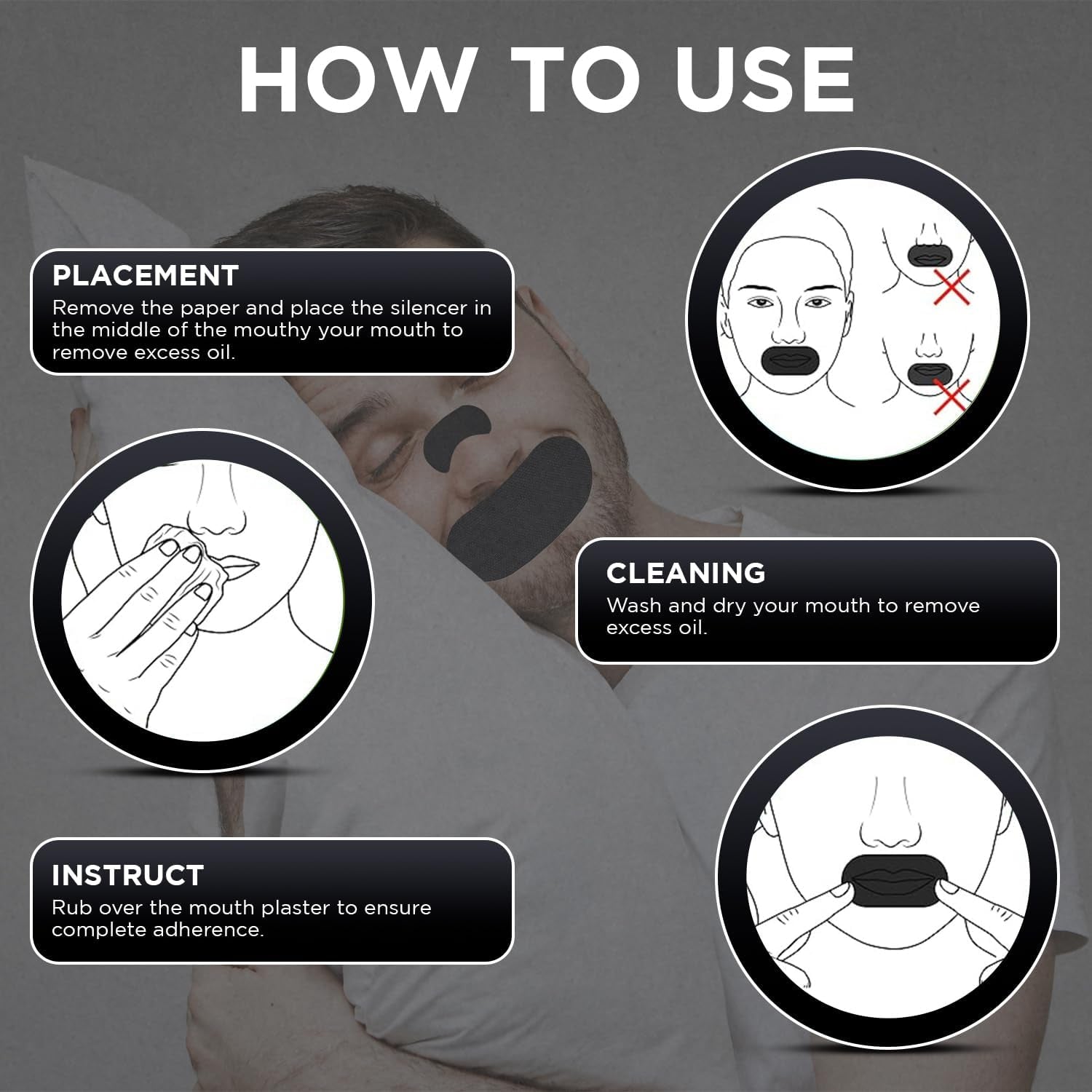 HOW TO USE

PLACEMENT
Remove the paper and place the silencer in the middle of the mouthy your mouth to remove excess oil.

CLEANING
Wash and dry your mouth to remove excess oil.

INSTRUCT
Rub over the mouth plaster to ensure complete adherence.