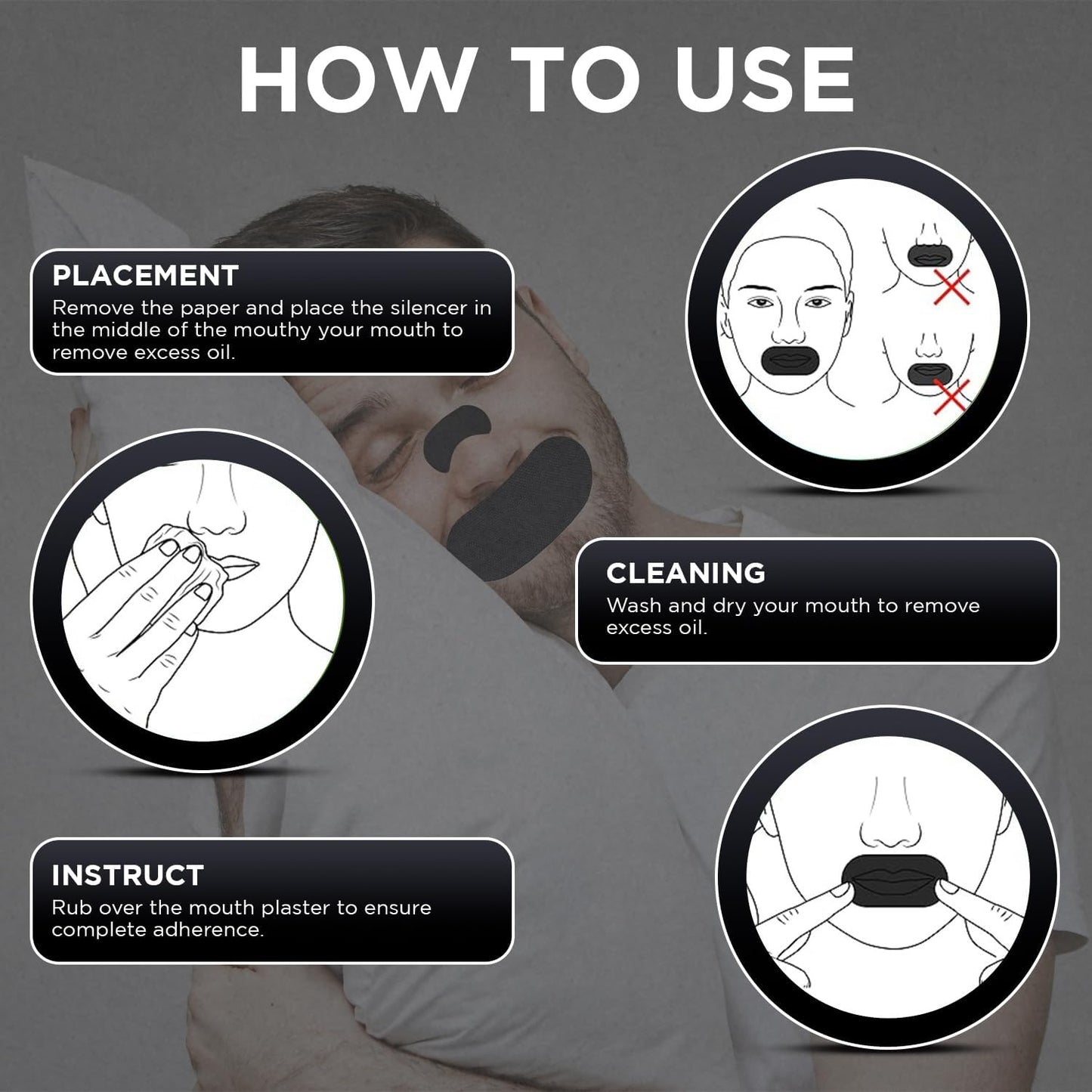 HOW TO USE

PLACEMENT
Remove the paper and place the silencer in the middle of the mouthy your mouth to remove excess oil.

CLEANING
Wash and dry your mouth to remove excess oil.

INSTRUCT
Rub over the mouth plaster to ensure complete adherence.